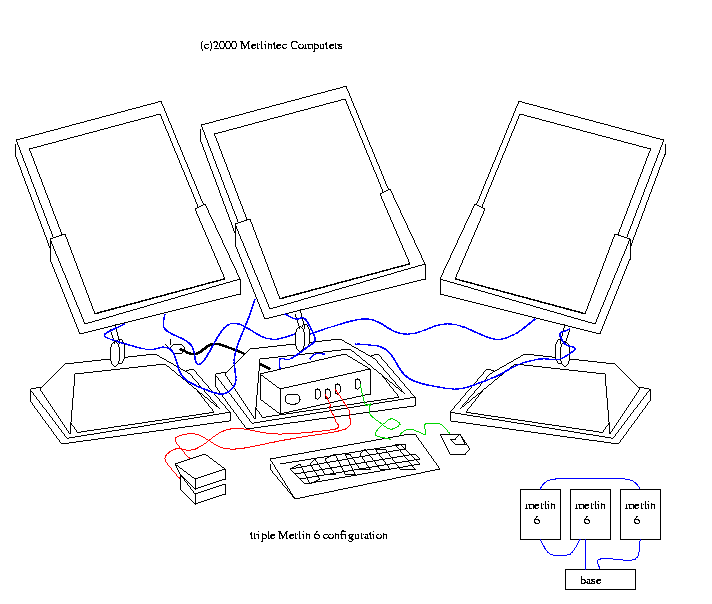 (c)2000 Merlintec Computers

triple Merlin 6 configuration

merlin 6

merlin 6

merlin 6

base