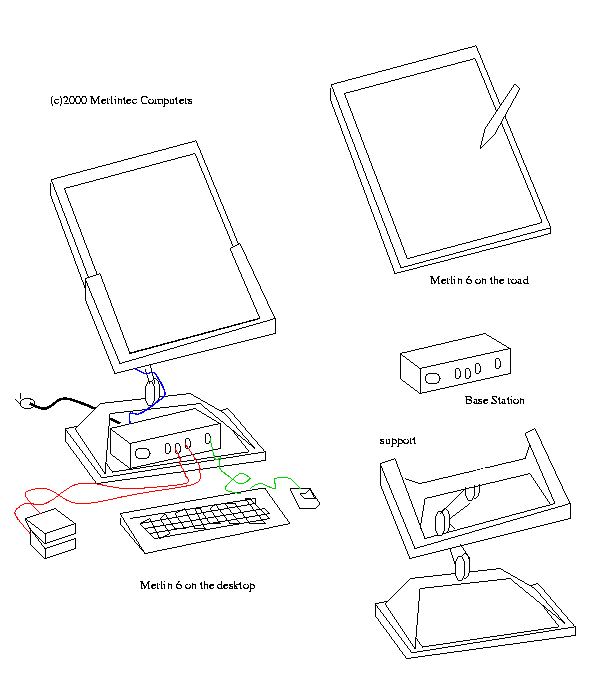 (c)2000 Merlintec Computers

Merlin 6 on the road

Base Station

support

Merlin 6 on the desktop